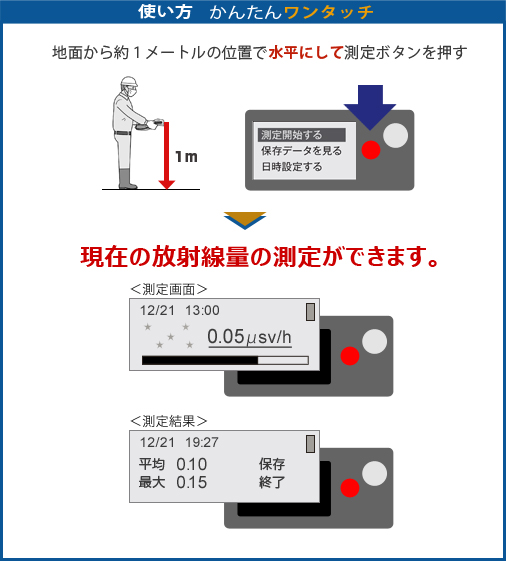 使い方　かんたんワンタッチ

地面から約１メートルの位置で水平にして測定ボタンを押す

1m

測定開始する
保存データを見る
日時設定する

現在の放射線量の測定ができます。

＜測定画面＞

12/21　13:00

0.05μsv/h

＜測定結果＞

12/21　19:27

平均　0.10　保存
最大　0.15　終了